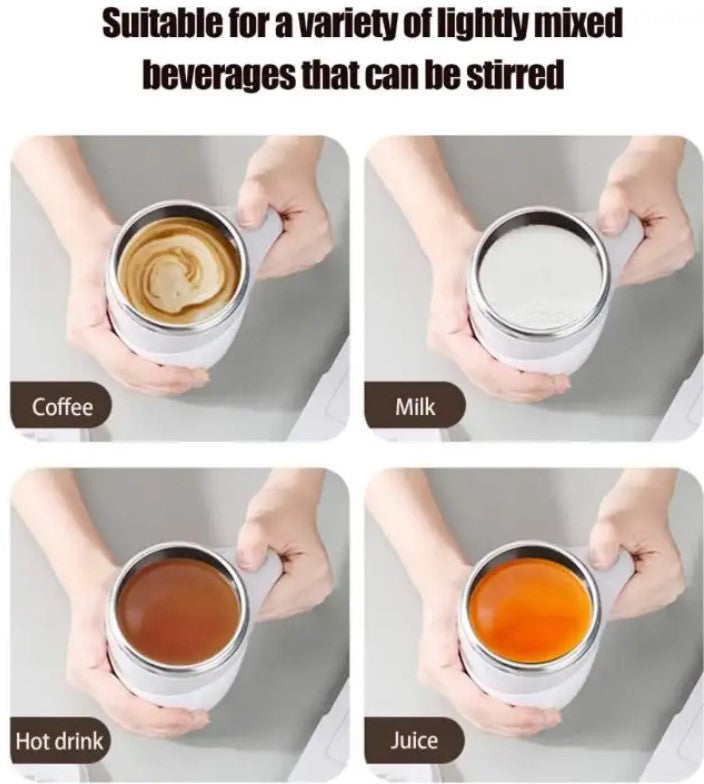 Suitable for a variety of lightly mixed beverages that can be stirred

Coffee

Milk

Hot drink

Juice